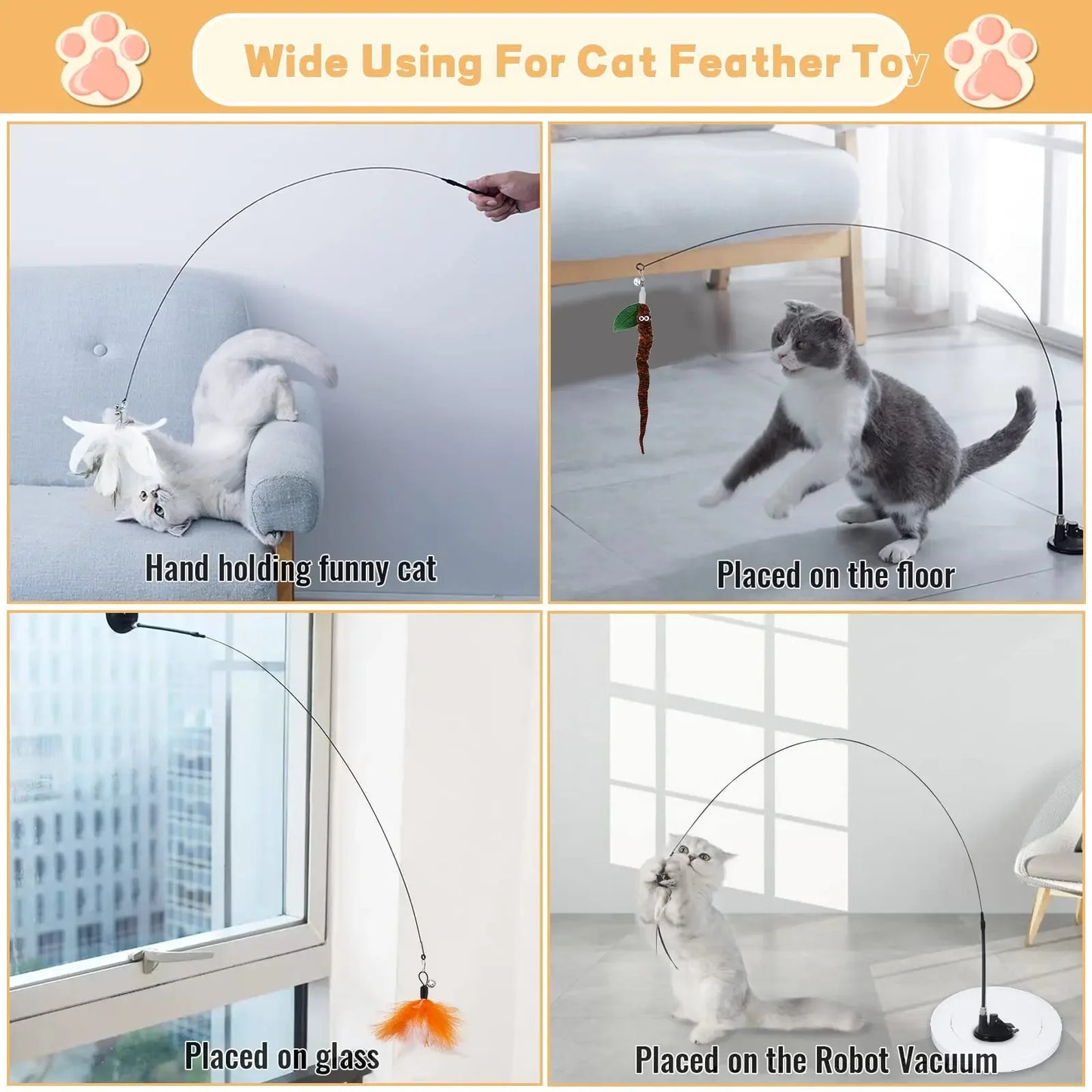 Wide Using For Cat Feather Toy

Hand holding funny cat

Placed on the floor

Placed on glass

Placed on the Robot Vacuum